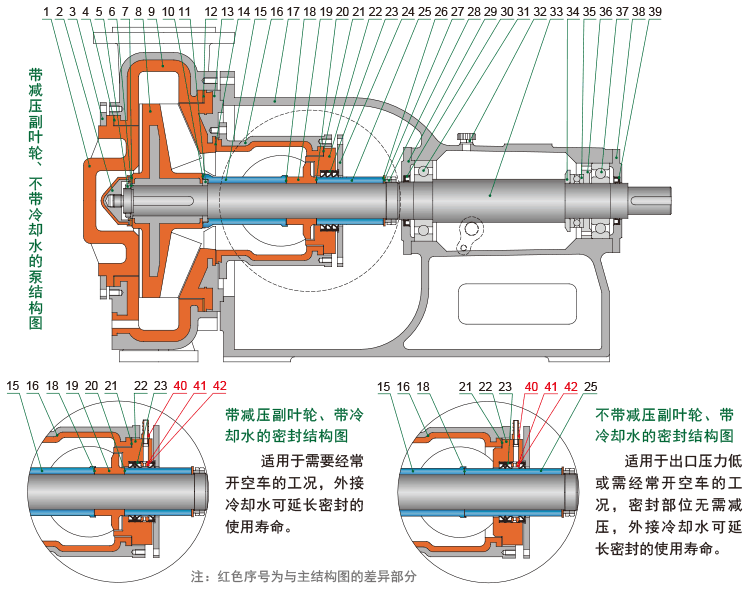 1 2 3 4 5 6 7 8 9 10 11 12 13 14 15 16 17 18 19 20 21 22 23 24 25 26 27 28 29 30 31 32 33 34 35 36 37 38 39

带减压副叶轮、不带冷却水的泵结构图

15 16 18 19 20 21 22 23 40 41 42

带减压副叶轮、带冷却水的密封结构图

适用于需要经常开空车的工况，外接冷却水可延长密封的使用寿命。

15 16 18 21 22 23 40 41 42 25

不带减压副叶轮、带冷却水的密封结构图

适用于出口压力低或需经常开空车的工况，密封部位无需减压，外接冷却水可延长密封的使用寿命。

注：红色序号为与主结构图的差异部分